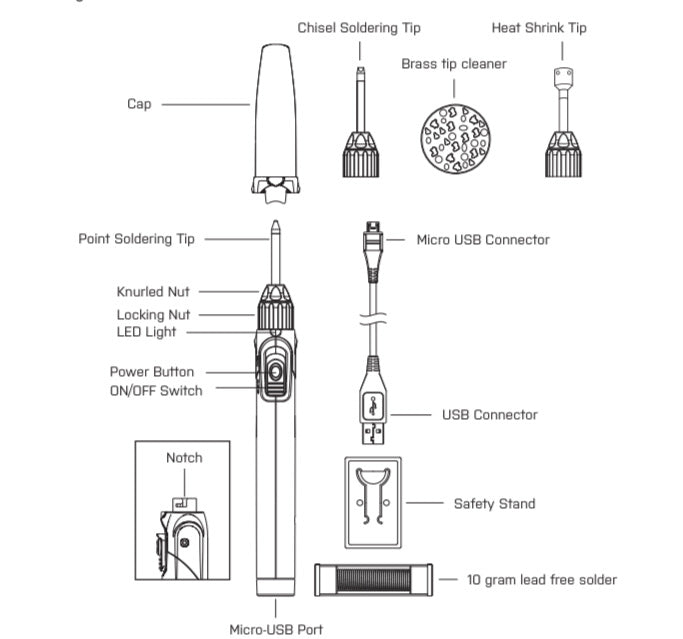 Chisel Soldering Tip
Heat Shrink Tip
Brass tip cleaner
Cap
Point Soldering Tip
Micro USB Connector
Knurled Nut
Locking Nut
LED Light
Power Button
ON/OFF Switch
USB Connector
Notch
Safety Stand
10 gram lead free solder
Micro-USB Port