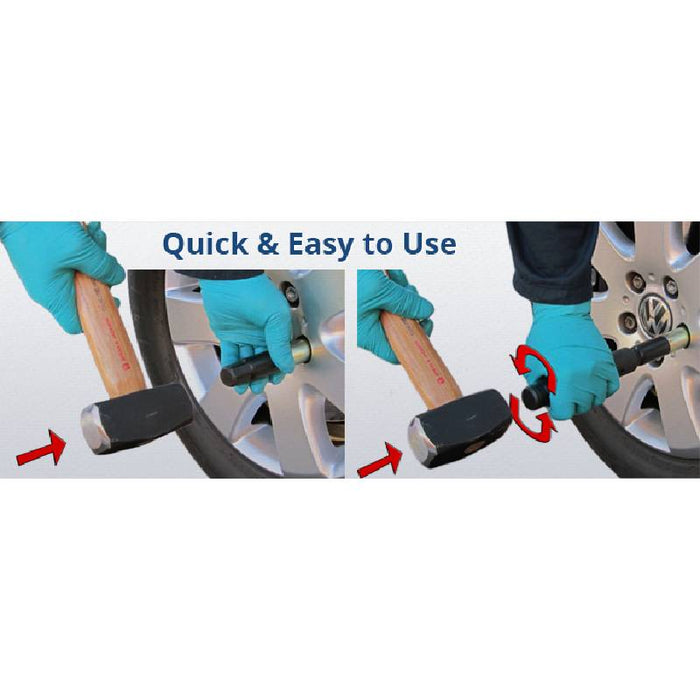 Quick & Easy to Use